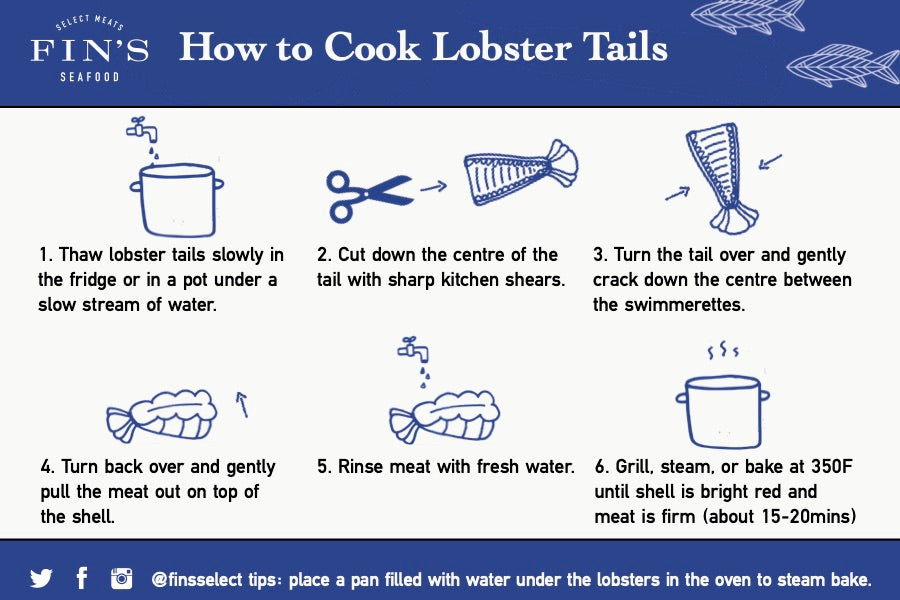 SELECT MEATS
FIN'S
SEAFOOD

How to Cook Lobster Tails

1. Thaw lobster tails slowly in the fridge or in a pot under a slow stream of water.

2. Cut down the centre of the tail with sharp kitchen shears.

3. Turn the tail over and gently crack down the centre between the swimmerettes.

4. Turn back over and gently pull the meat out on top of the shell.

5. Rinse meat with fresh water.

6. Grill, steam, or bake at 350F until shell is bright red and meat is firm (about 15-20mins)

@finsselect tips: place a pan filled with water under the lobsters in the oven to steam bake.